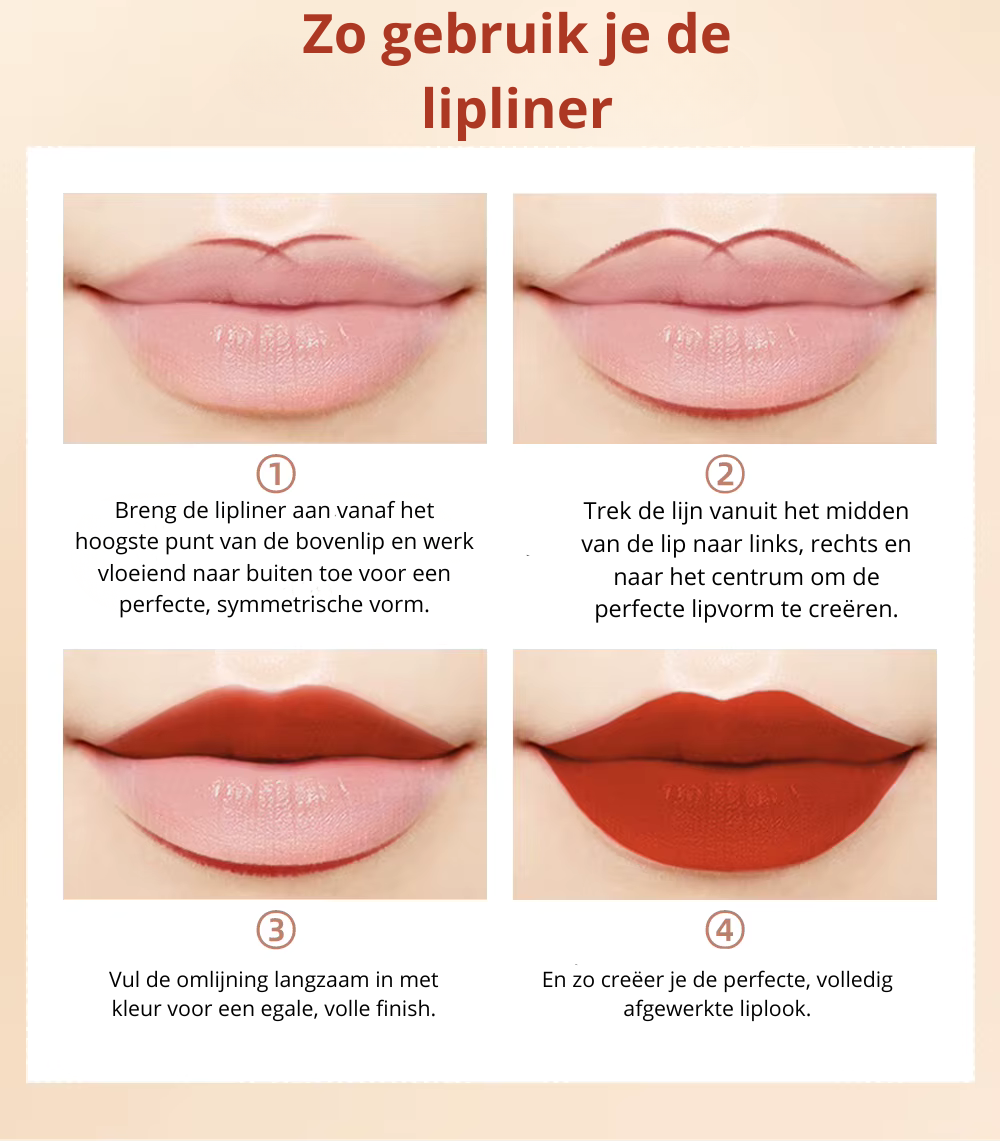 Zo gebruik je de lipliner

①
Breng de lipliner aan vanaf het hoogste punt van de bovenlip en werk vloeiend naar buiten toe voor een perfecte, symmetrische vorm.

②
Trek de lijn vanuit het midden van de lip naar links, rechts en naar het centrum om de perfecte lipvorm te creëren.

③
Vul de omlijning langzaam in met kleur voor een egale, volle finish.

④
En zo creëer je de perfecte, volledig afgewerkte liplook.